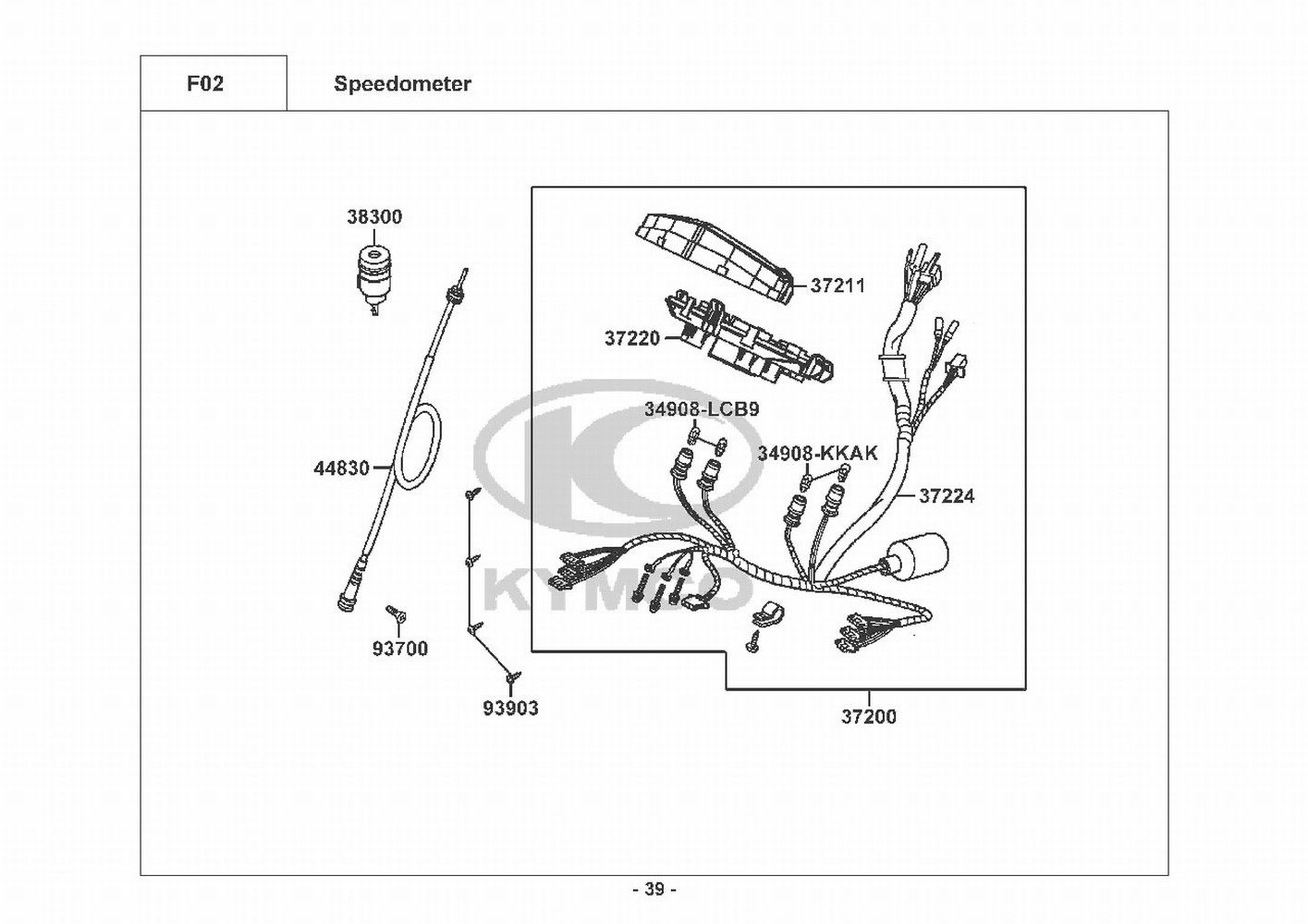 F02

Speedometer

38300

37211

37220

34908-LCB9

34908-KKAK

44830

37224

KYMCO

93700

93903

37200

- 39 -