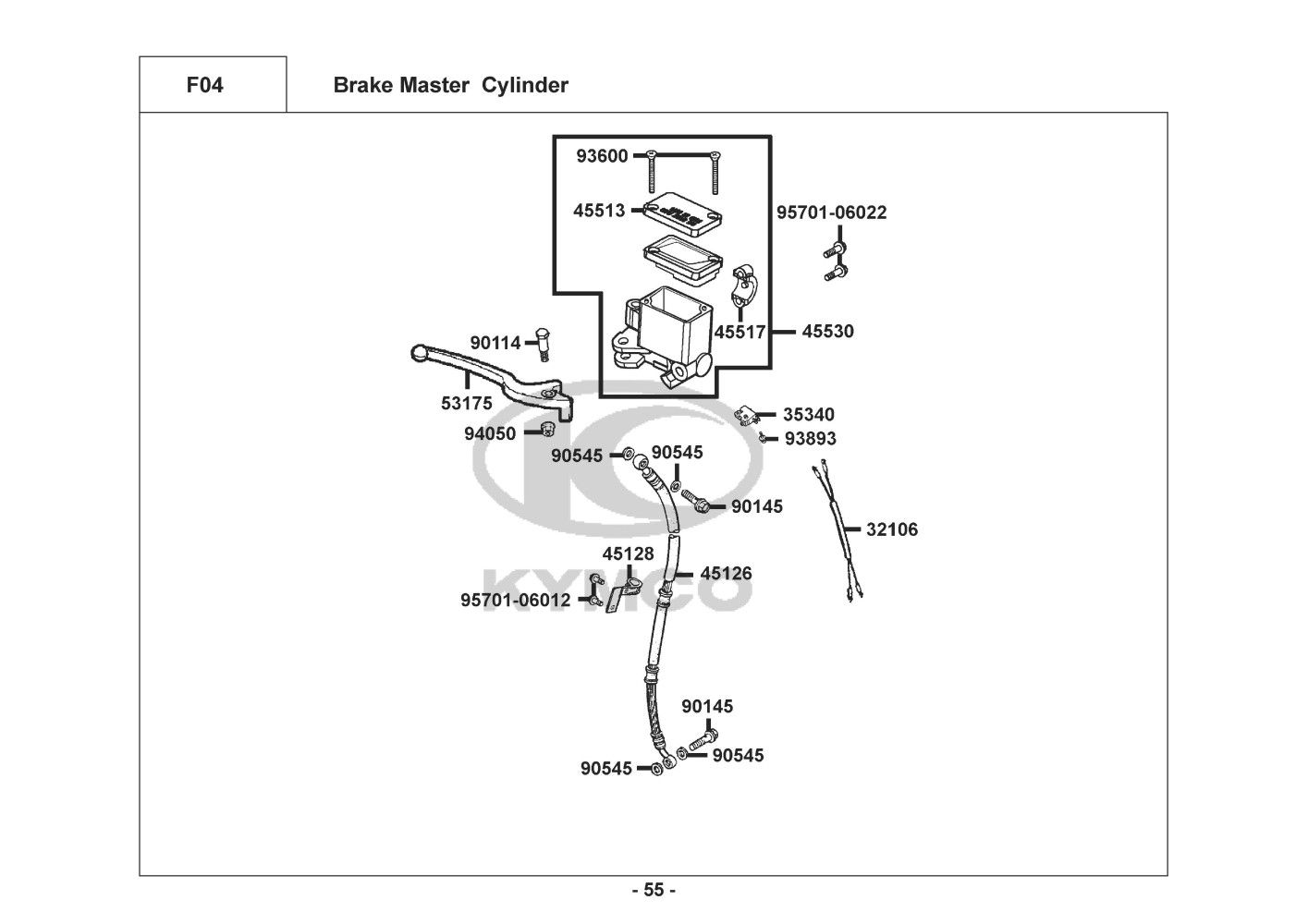 F04

Brake Master Cylinder

93600
45513
95701-06022
45517
45530
90114
53175
94050
35340
93893
90545
90545
90145
32106
45128
45126
95701-06012
90145
90545
90545

KYMCO

- 55 -