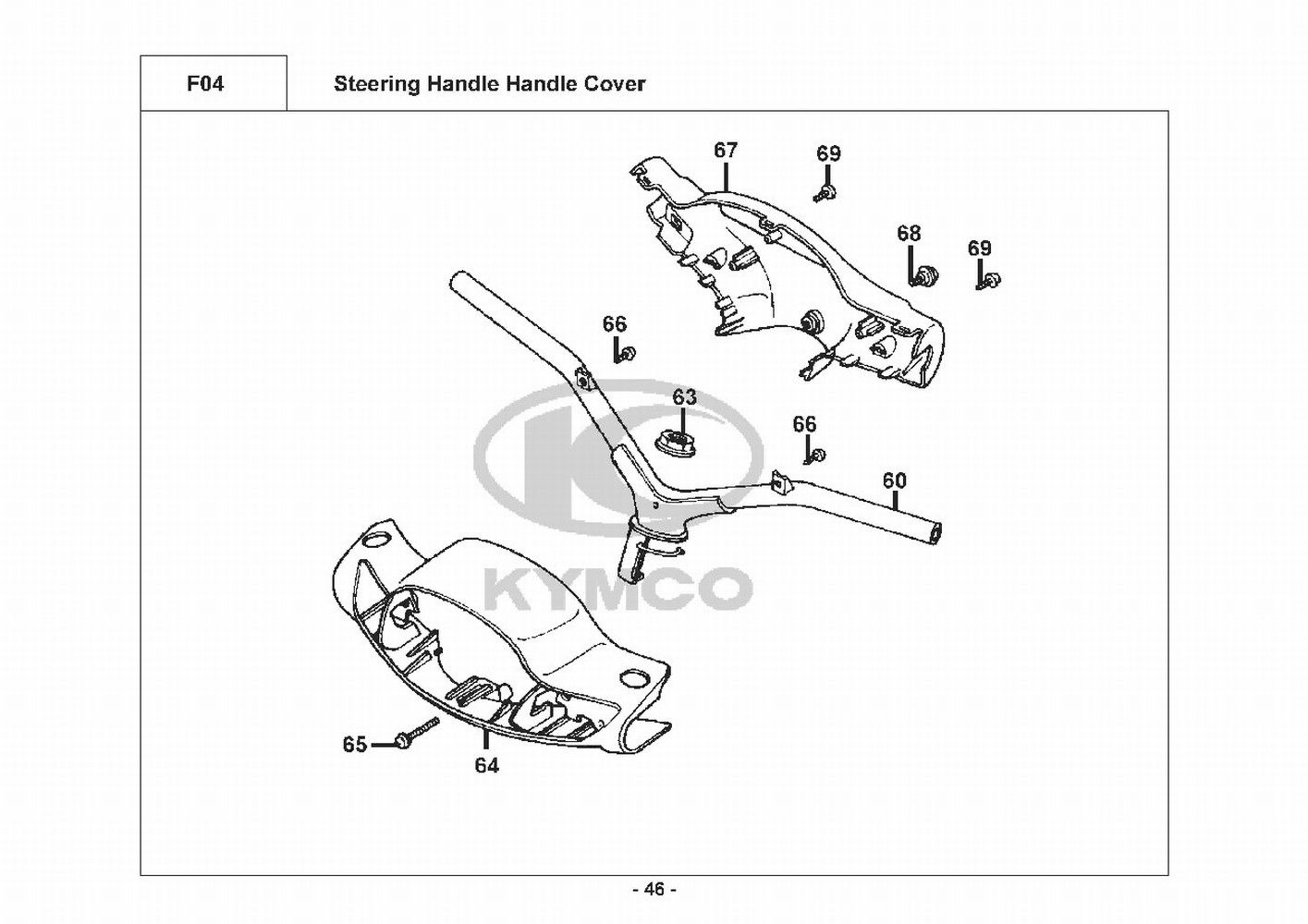 F04

Steering Handle Handle Cover

67
69
68
69
66
63
66
60
KYMCO
65
64

- 46 -