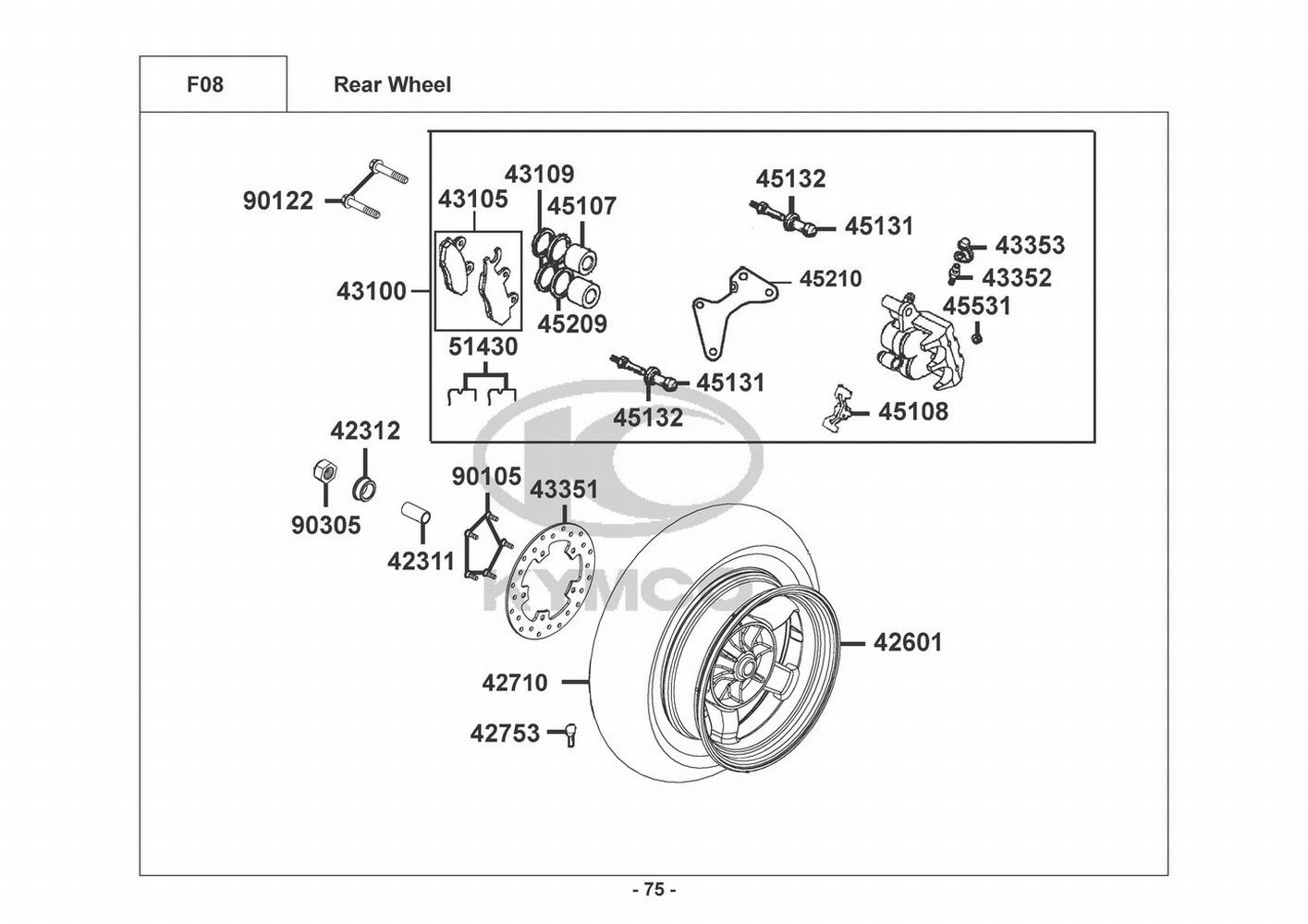 F08

Rear Wheel

90122
43105
43109
45107
43100
45209
51430
45132
45131
45210
43353
43352
45531
45131
45132
45108
42312
90305
42311
90105
43351
KYMCO
42601
42710
42753

- 75 -