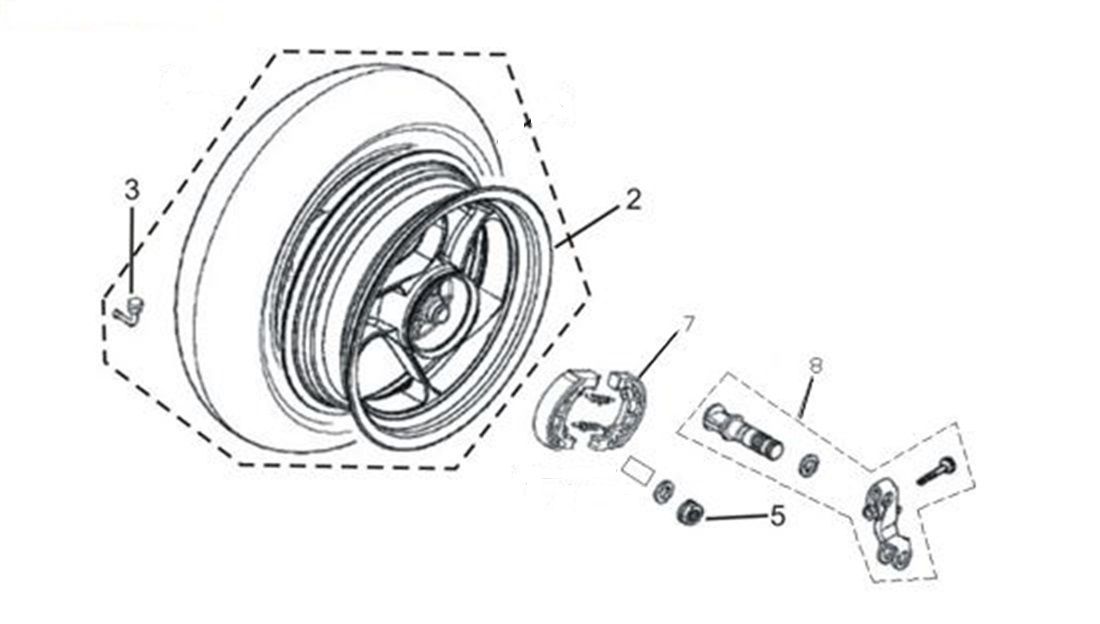 3
2
7
8
5