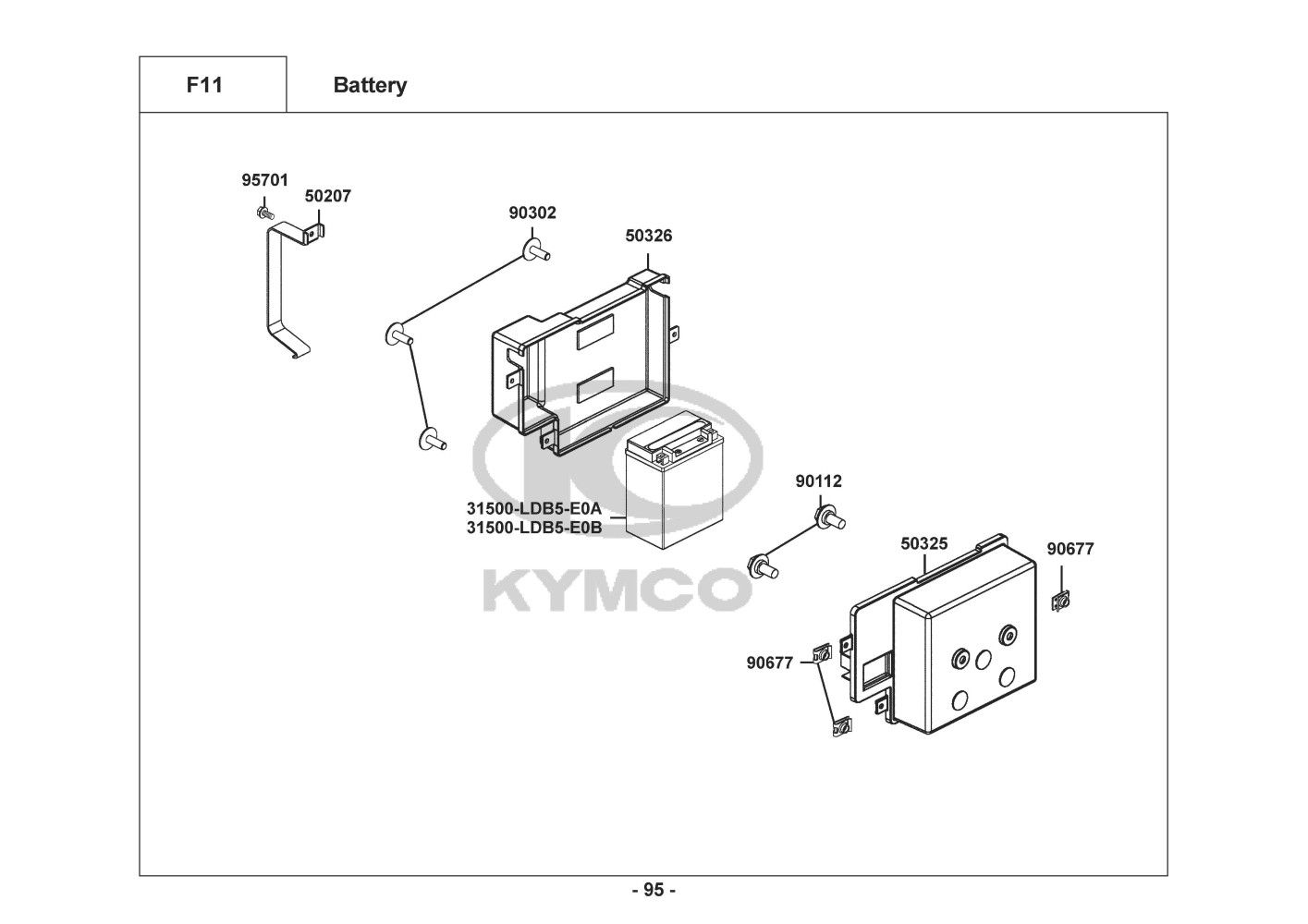 F11

Battery

95701
50207
90302
50326
31500-LDB5-E0A
31500-LDB5-E0B
90112
50325
90677
90677

KYMCO

- 95 -