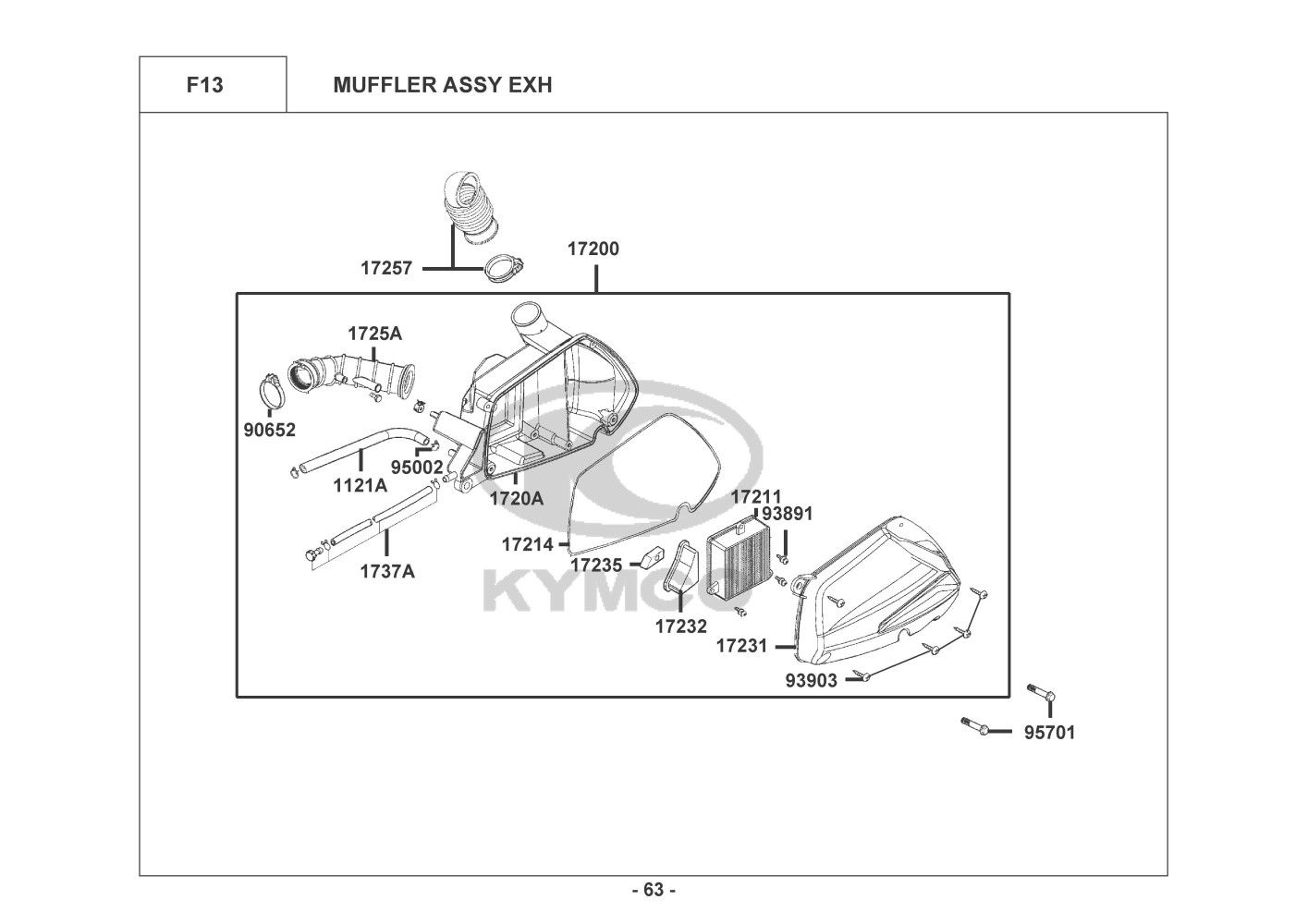 F13

MUFFLER ASSY EXH

17257

17200

1725A

90652

95002

1121A

1720A

1737A

17214

17235

17211

93891

17232

17231

93903

95701

KYMCO

- 63 -