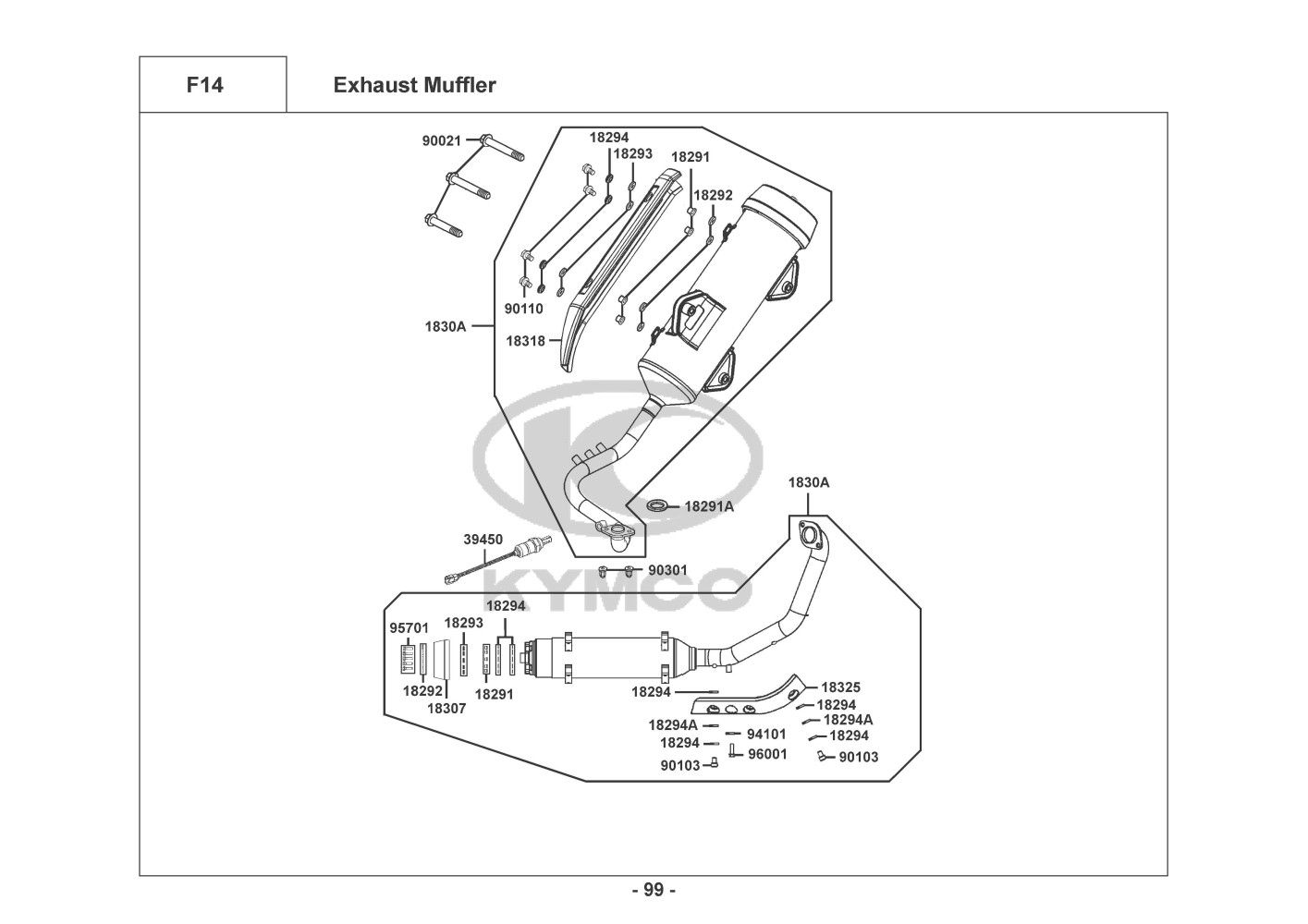 F14

Exhaust Muffler

90021
18294
18293
18291
18292
90110
1830A
18318
18291A
1830A
39450
90301
KYMCO
95701
18293
18294
18292
18307
18291
18294
18325
18294
18294A
18294A
18294
94101
18294
96001
90103
90103

- 99 -