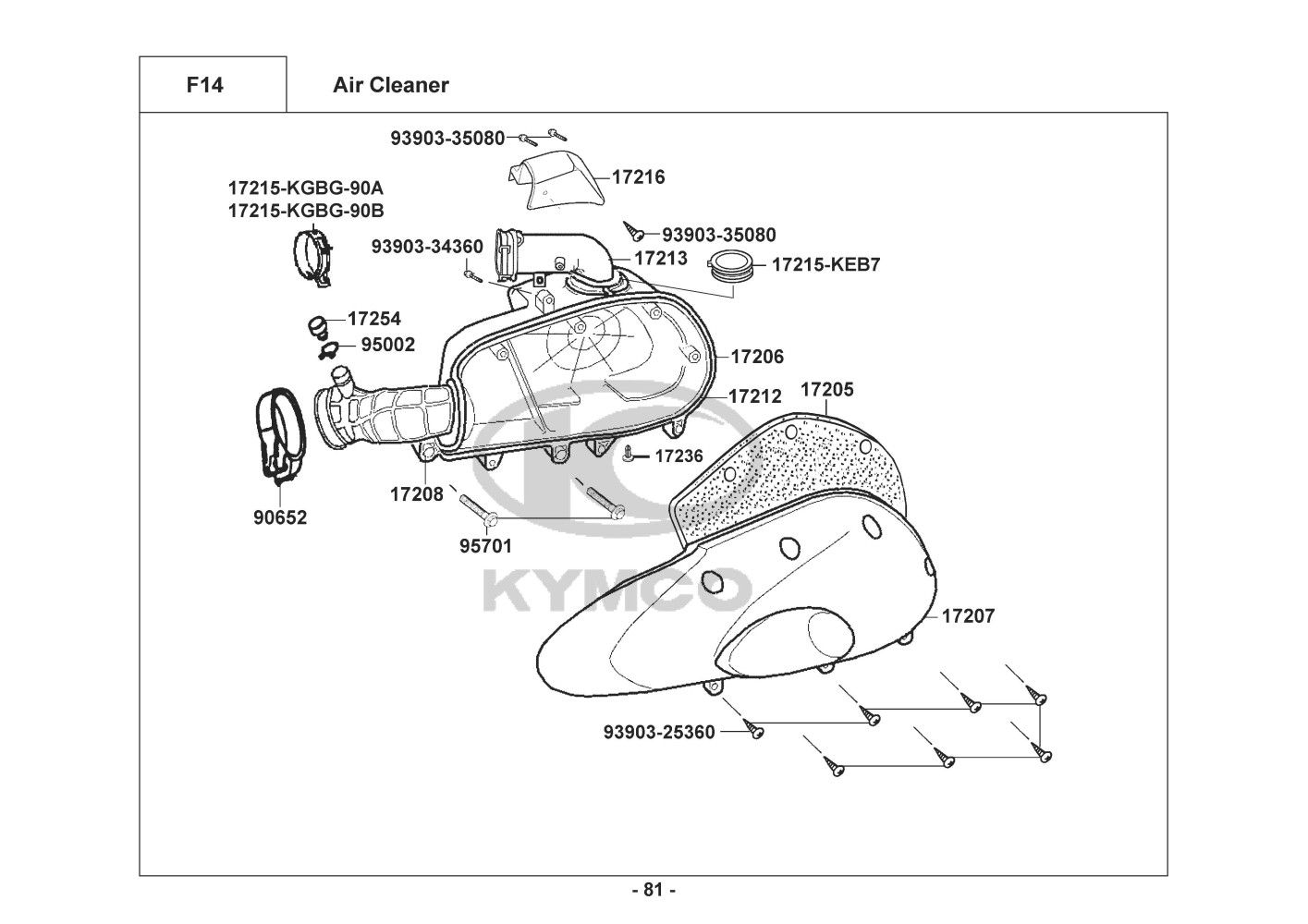 F14

Air Cleaner

93903-35080
17216
17215-KGBG-90A
17215-KGBG-90B
93903-35080
93903-34360
17213
17215-KEB7
17254
95002
17206
17212
17205
17236
17208
90652
95701
KYMCO
17207
93903-25360

- 81 -