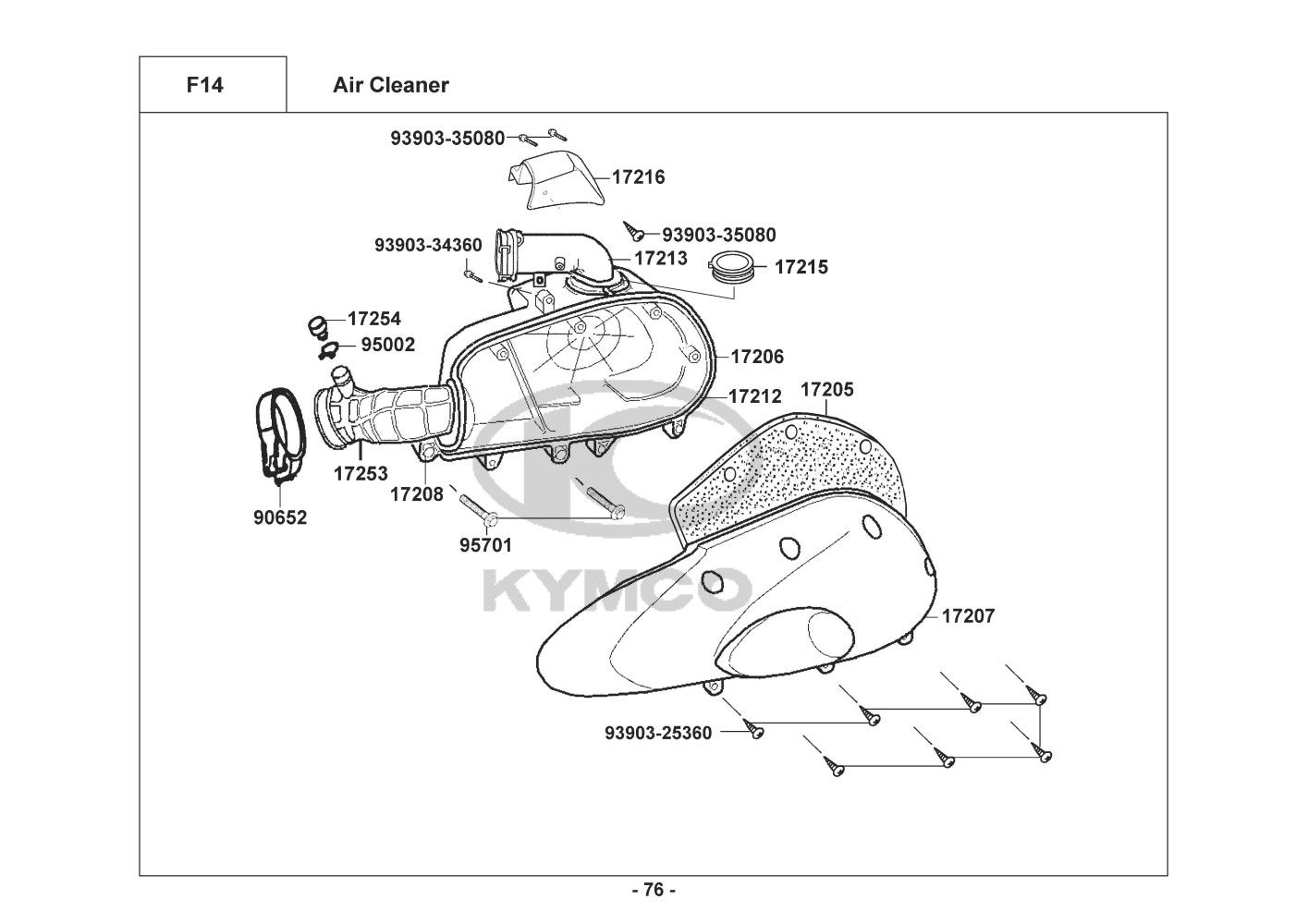 F14

Air Cleaner

93903-35080

17216

93903-35080

93903-34360

17213

17215

17254

95002

17206

17212

17205

17253

17208

90652

95701

KYMCO

17207

93903-25360

- 76 -