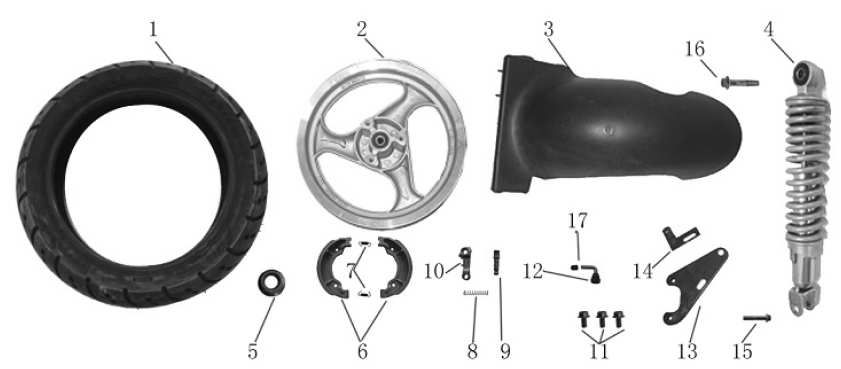 1
2
3
16
4
17
7
10
12
14
5
6
8
9
11
13
15