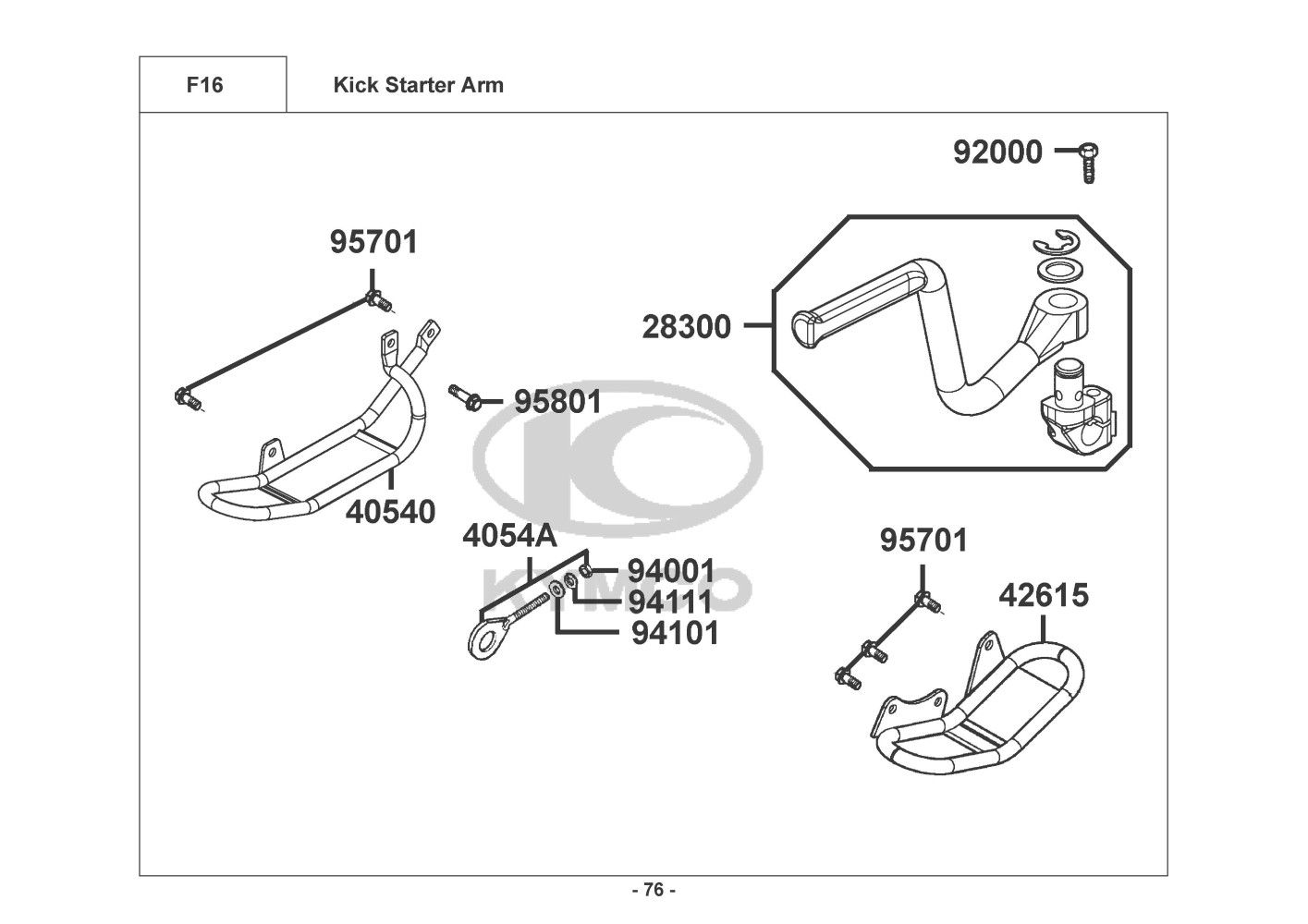 F16

Kick Starter Arm

92000

95701

28300

95801

40540

4054A

94001

94111

94101

95701

42615

KYMCO

- 76 -