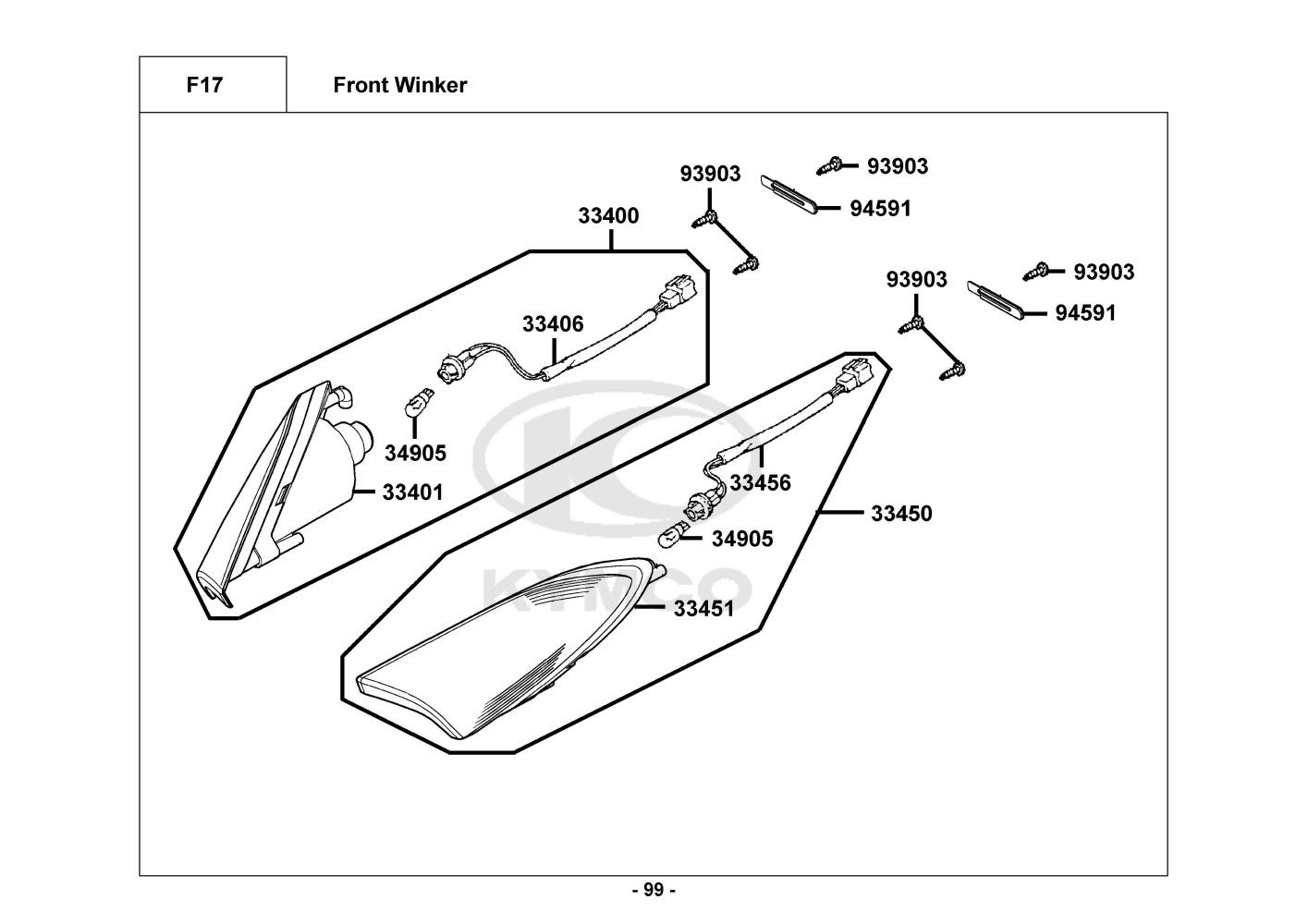 F17

Front Winker

93903
93903
94591
33400
93903
93903
94591
33406
34905
33401
33456
33450
34905
33451

KYMCO

- 99 -