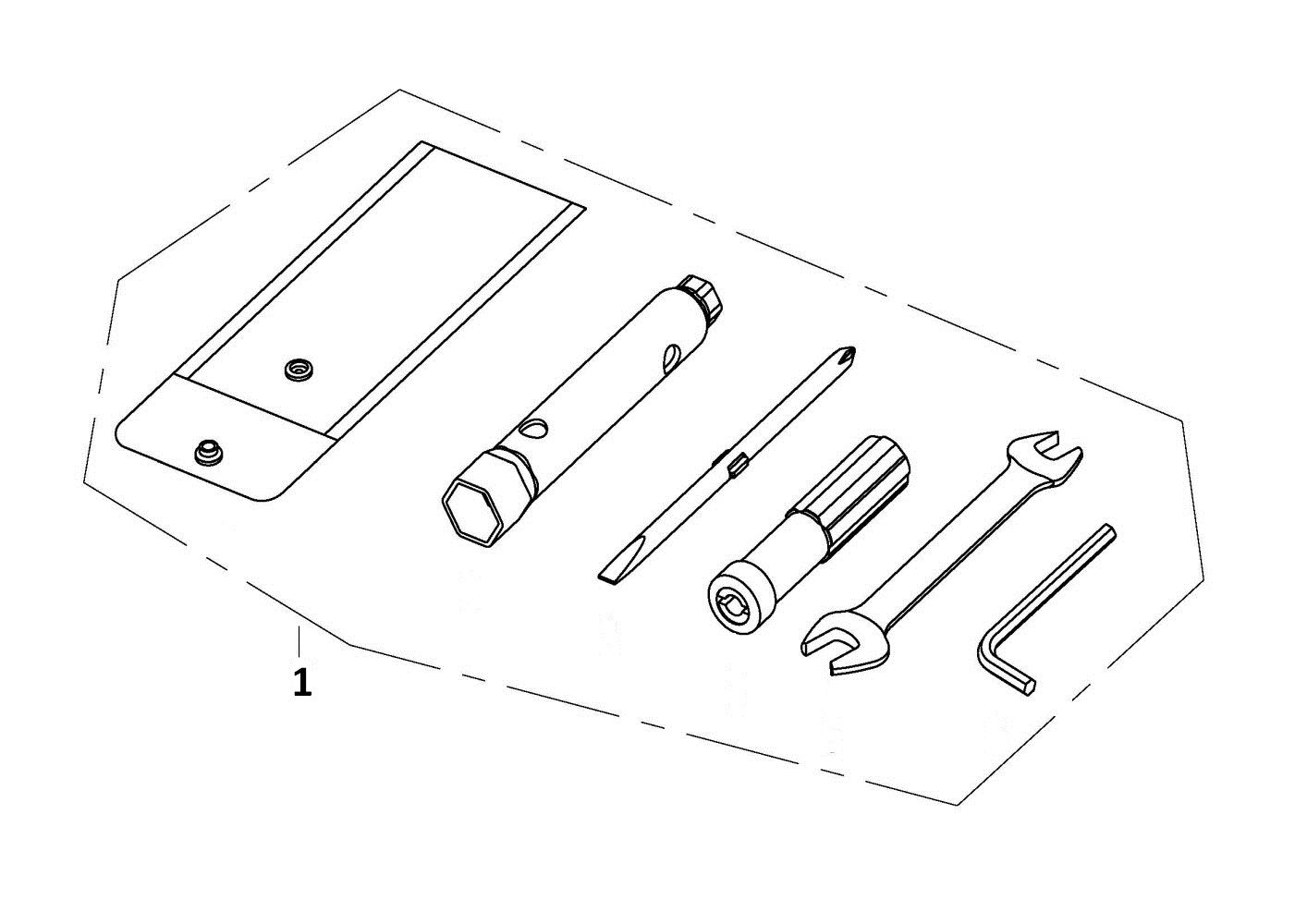 1