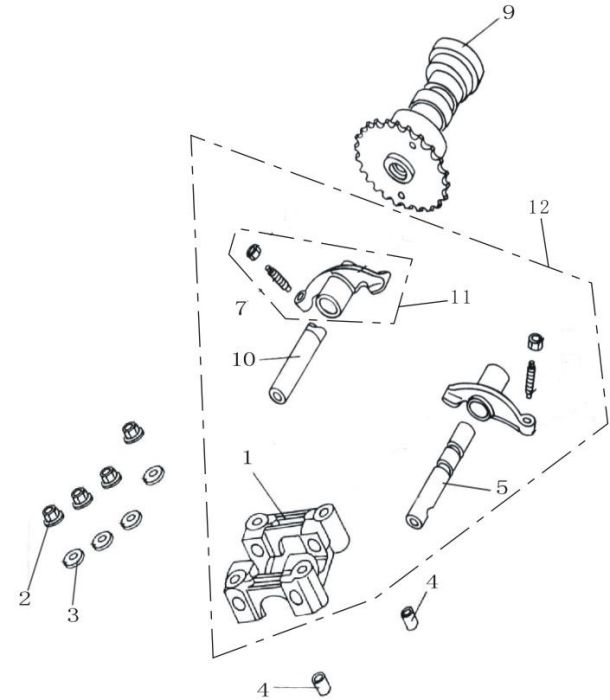 9
12
7
11
10
1
5
2
3
4
4