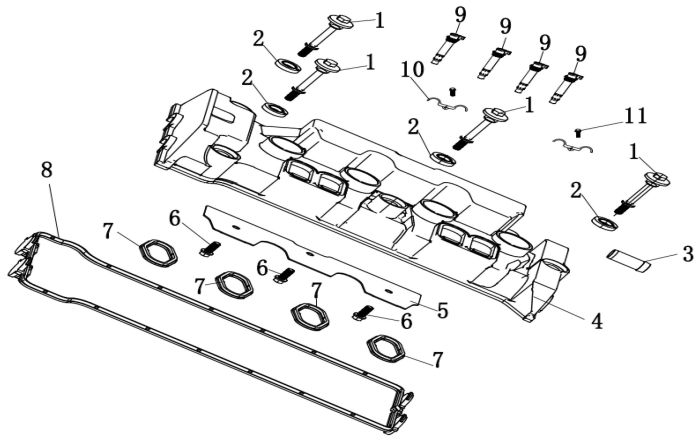 1
9
9
9
9
2
1
10
2
1
11
2
1
8
2
7
6
3
6
7
7
5
6
4
7