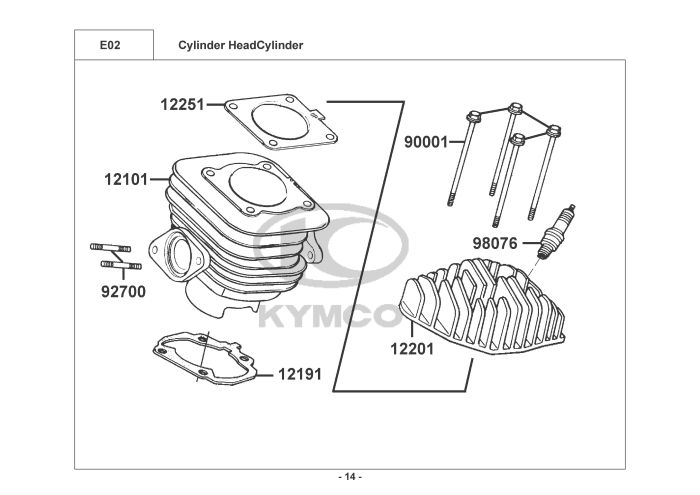 E02

Cylinder HeadCylinder

12251

12101

92700

12191

90001

98076

12201

KYMCO

- 14 -