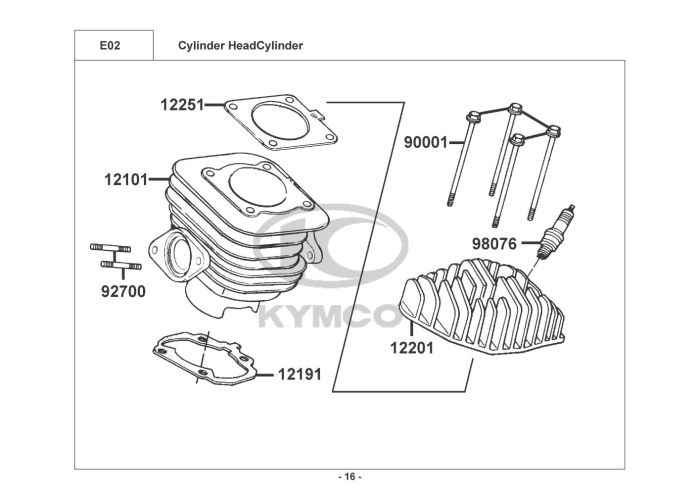 E02

Cylinder HeadCylinder

12251

12101

92700

12191

90001

98076

12201

KYMCO

- 16 -