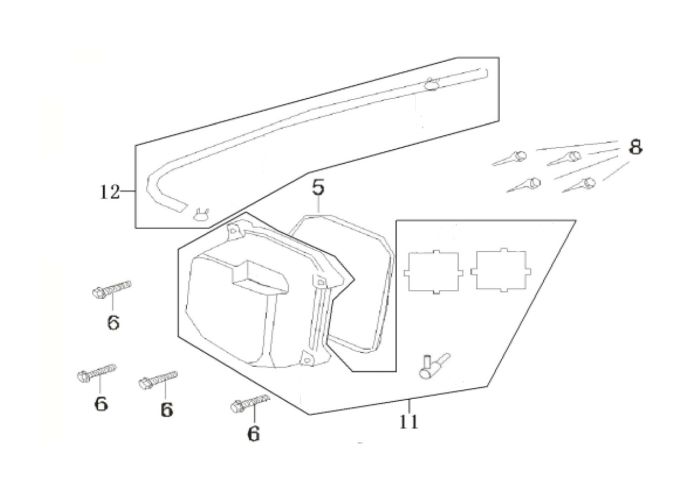 12
5
8
6
6
6
6
11