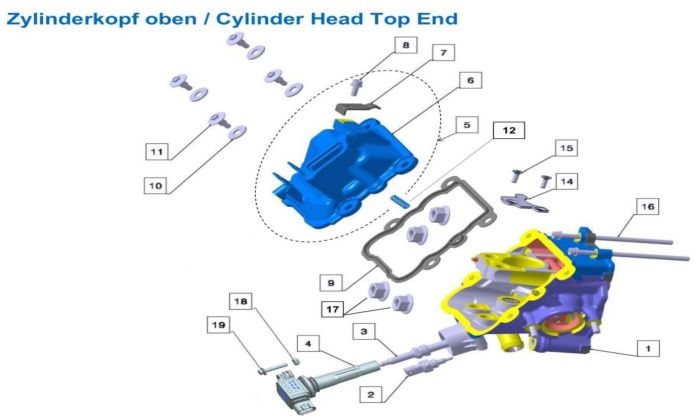 Zylinderkopf oben / Cylinder Head Top End

8
7
6
5
12
15
14
16
11
10
9
17
18
19
4
3
2
1