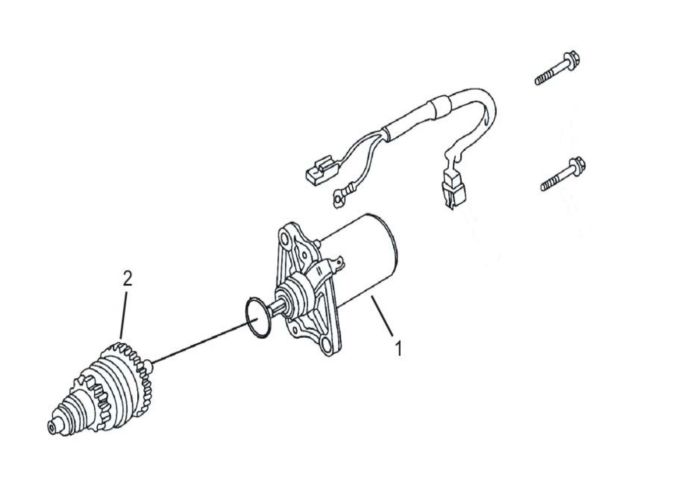 2

1