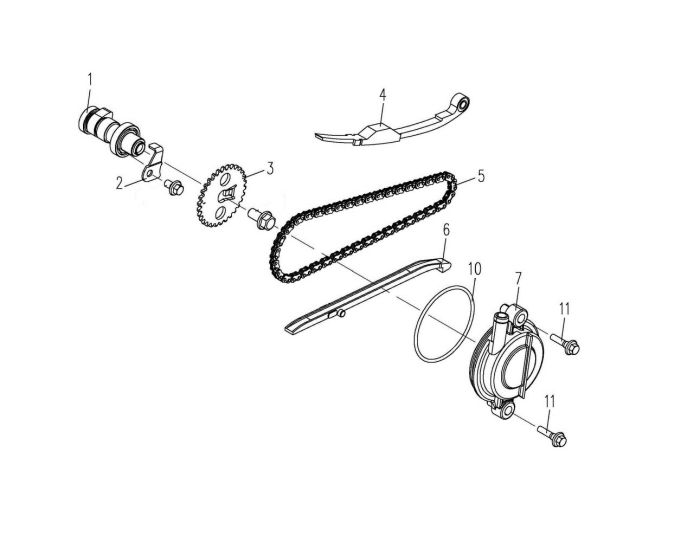 1
4
2
3
5
6
10
7
11
11