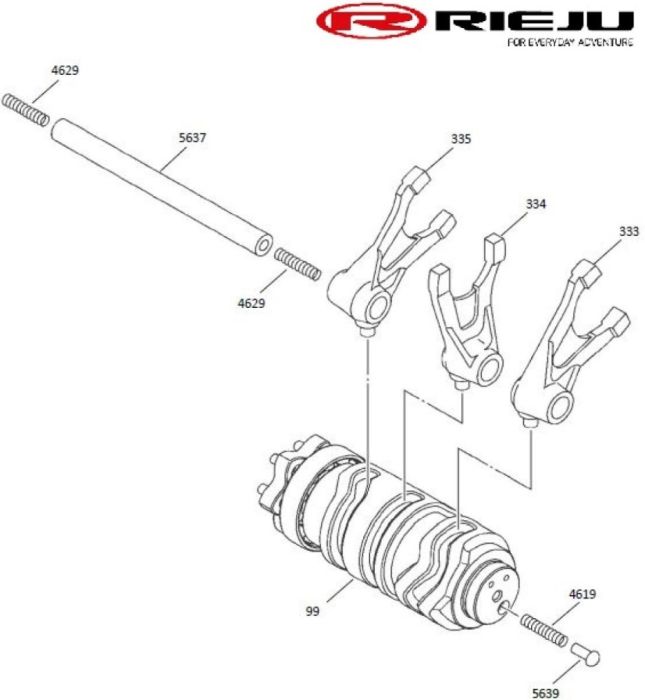 RIEJU
FOR EVERYDAY ADVENTURE

4629
5637
335
334
333
4629
99
4619
5639