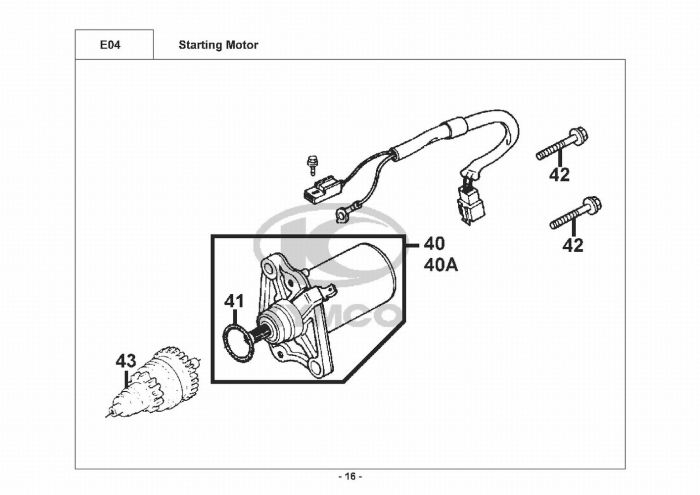 E04

Starting Motor

42

42

40
40A

41

43

KYMCO

- 16 -