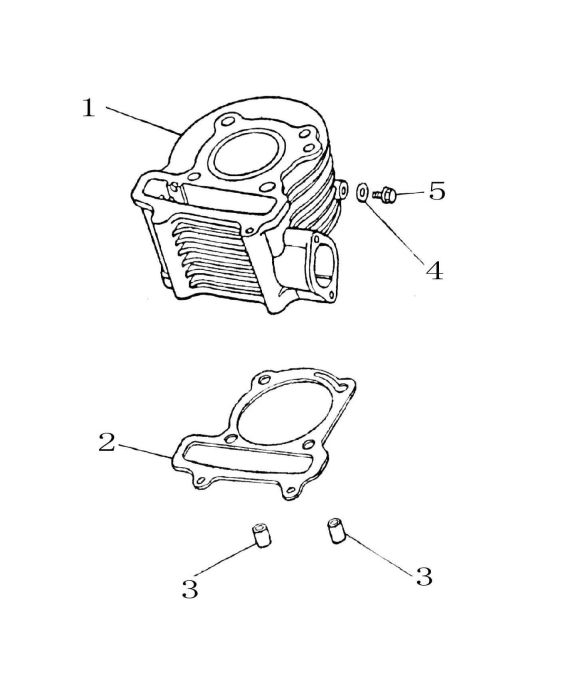 1
5
4
2
3
3