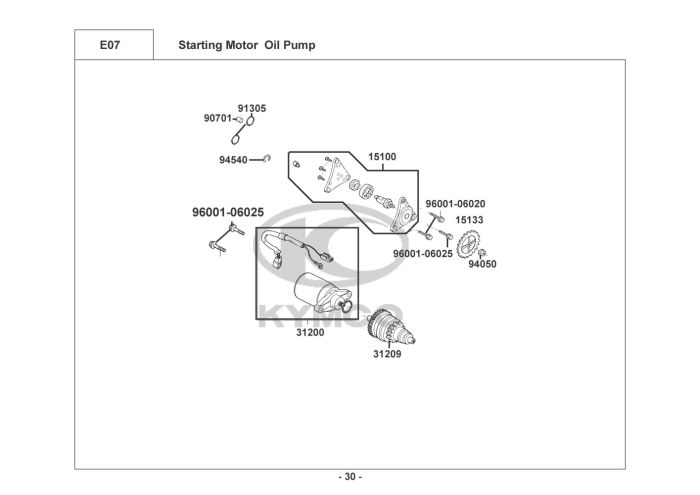 E07

Starting Motor Oil Pump

91305
90701
94540
15100
96001-06025
96001-06020
15133
96001-06025
94050
KYMCO
31200
31209

- 30 -