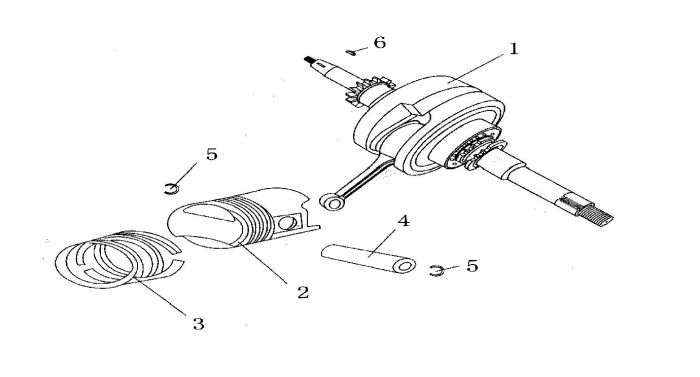 6
1
5
4
5
2
3