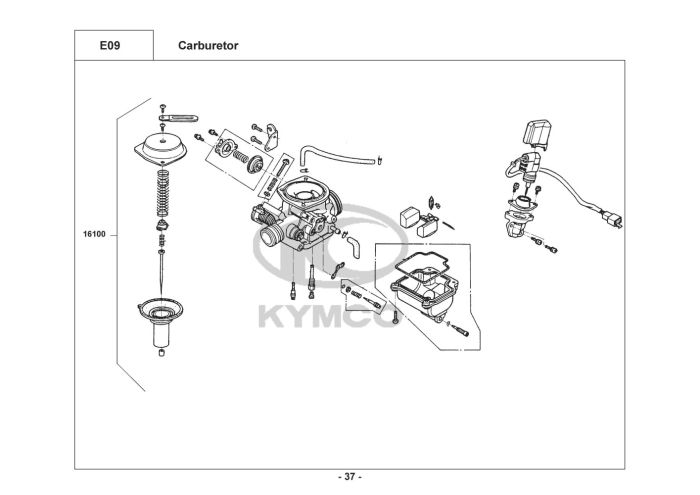 E09

Carburetor

16100

KYMCO

- 37 -