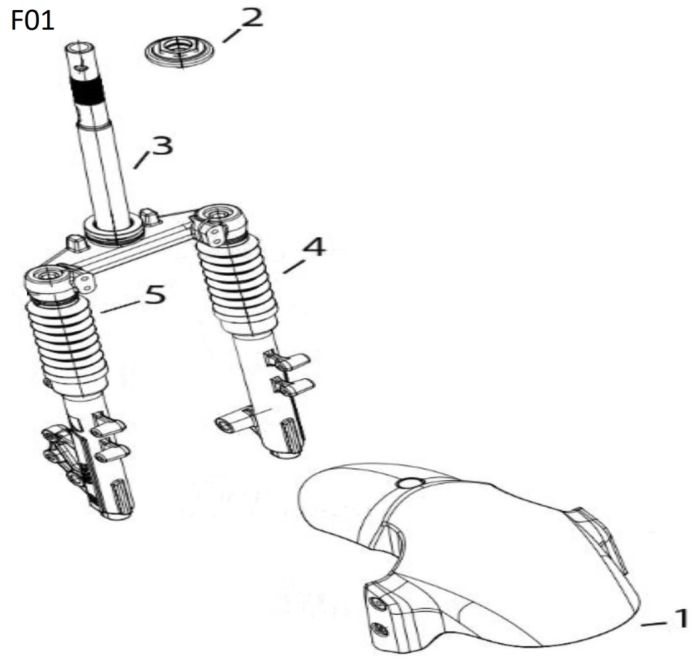 F01
2
3
4
5
1