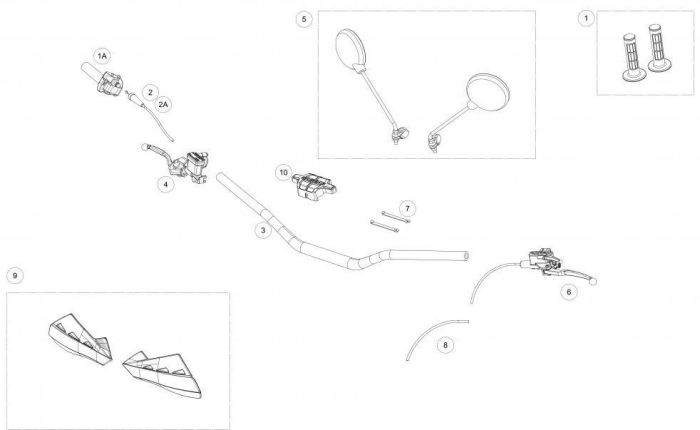 5
1
1A
2
2A
4
10
7
3
9
6
8