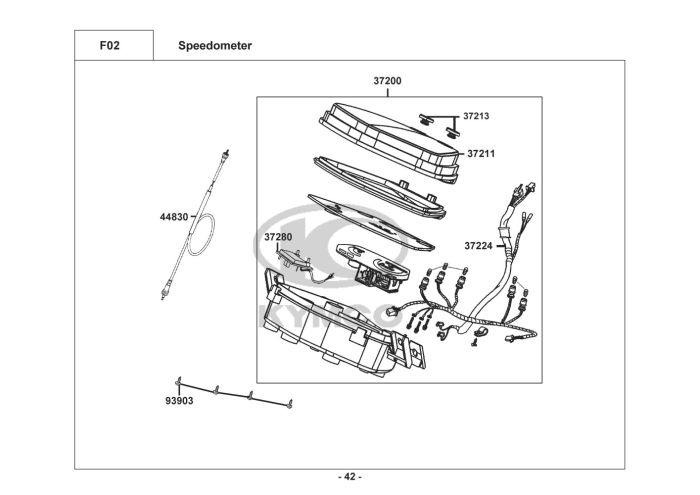 F02

Speedometer

37200

37213

37211

44830

37280

37224

KYMCO

93903

- 42 -