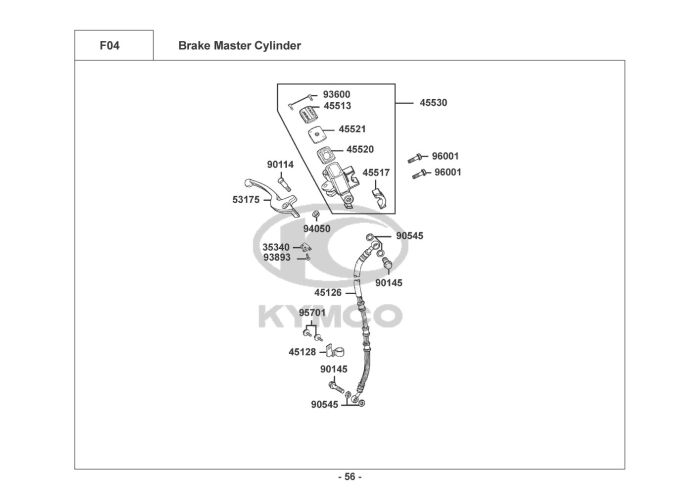 F04

Brake Master Cylinder

93600
45513
45530
45521
45520
96001
96001
90114
45517
53175
94050
90545
35340
93893
90145
45126
KYMCO
95701
45128
90145
90545

- 56 -