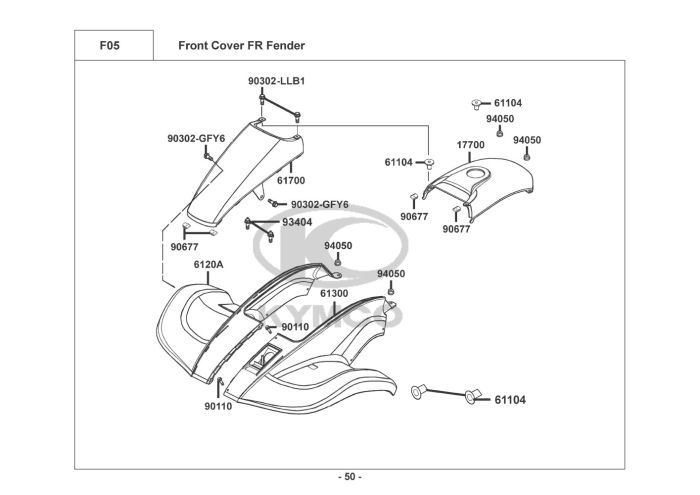 F05 Front Cover FR Fender

90302-LLB1
61104
94050
90302-GFY6
17700
94050
61104
61700
90302-GFY6
90677
93404
90677
90677
94050
6120A
94050
61300
KYMCO
90110
90110
61104

- 50 -