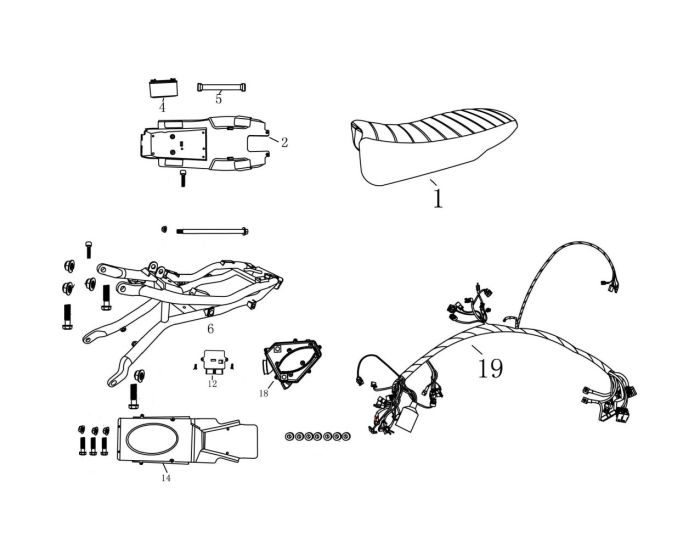 4
5
2
1
6
12
18
19
14