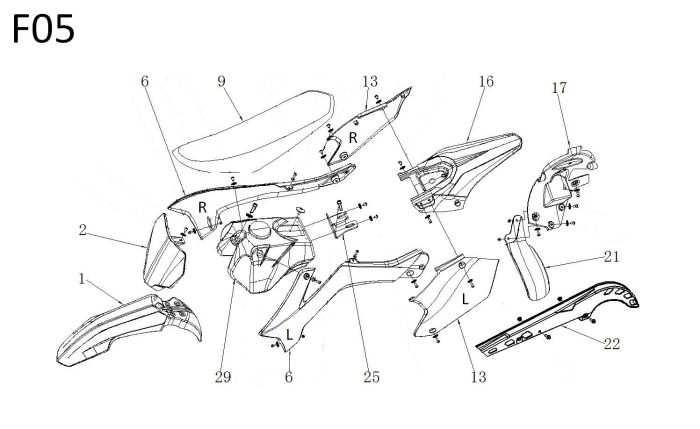 F05

6
9
13
16
17
R
R
2
1
21
L
L
22
29
6
25
13