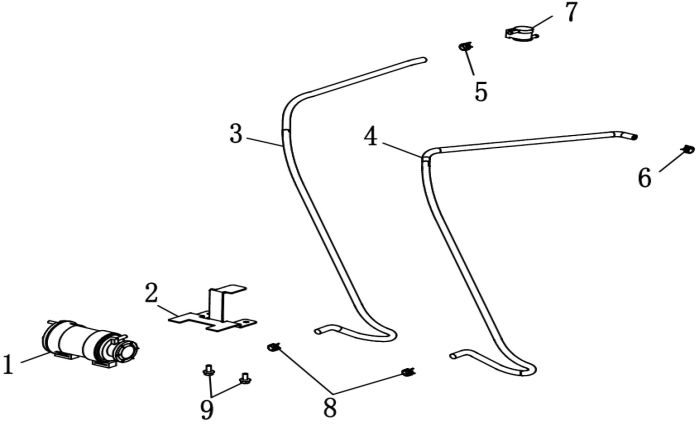 7
5
3
4
6
2
1
9
8