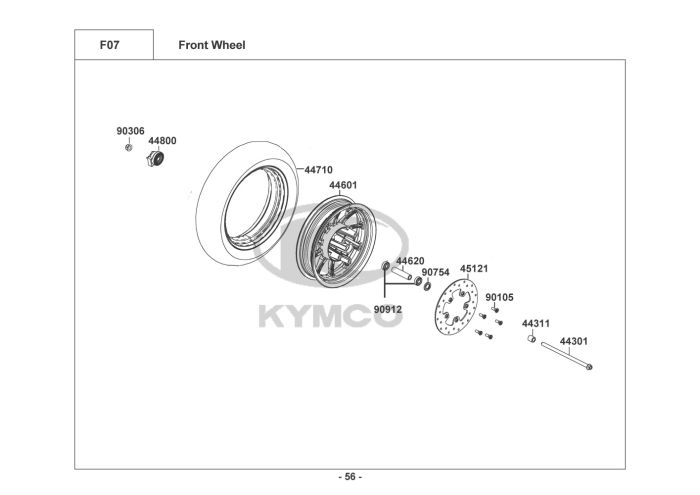 F07

Front Wheel

90306
44800
44710
44601
44620
90754
45121
90912
90105
44311
44301

KYMCO

- 56 -