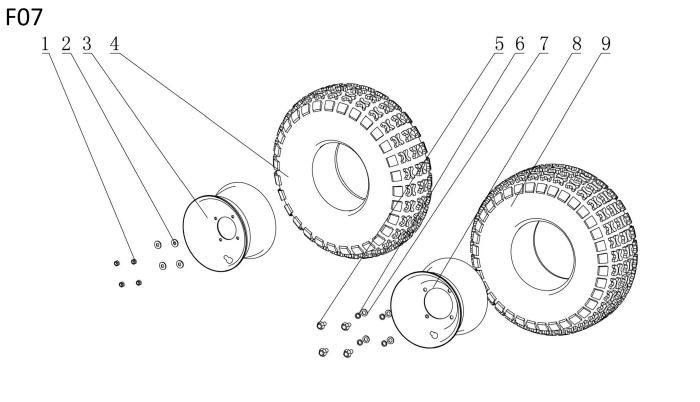 F07

1 2 3 4

5 6 7 8 9