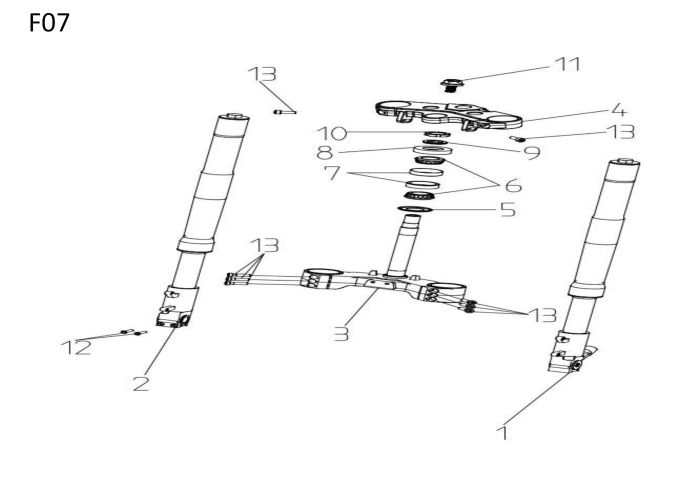 F07

13
11
4
10
13
8
9
7
6
5
13
13
3
12
2
1