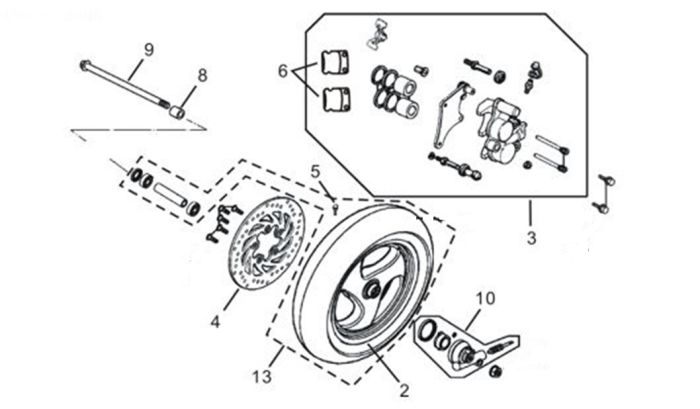 9
8
6
5
3
4
10
13
2