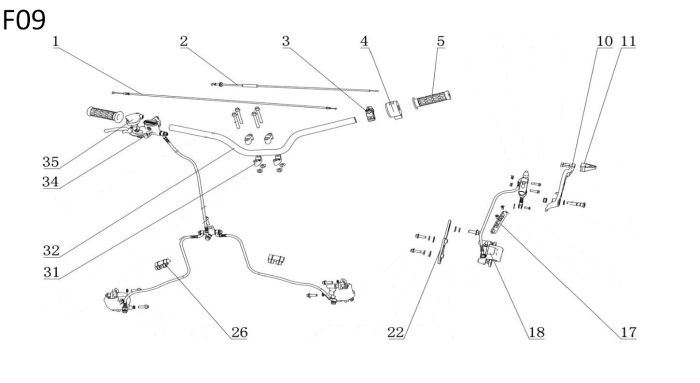 F09

1
2
3
4
5
10
11
35
34
32
31
26
22
18
17