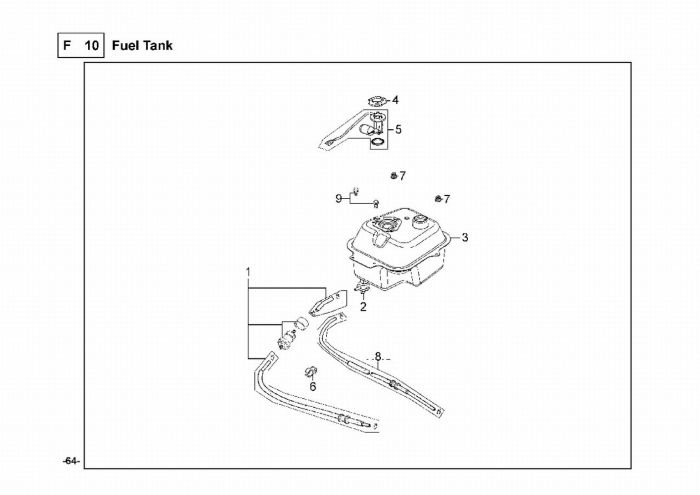 F 10 Fuel Tank

4
5
7
9
7
3
1
2
8
6

-64-