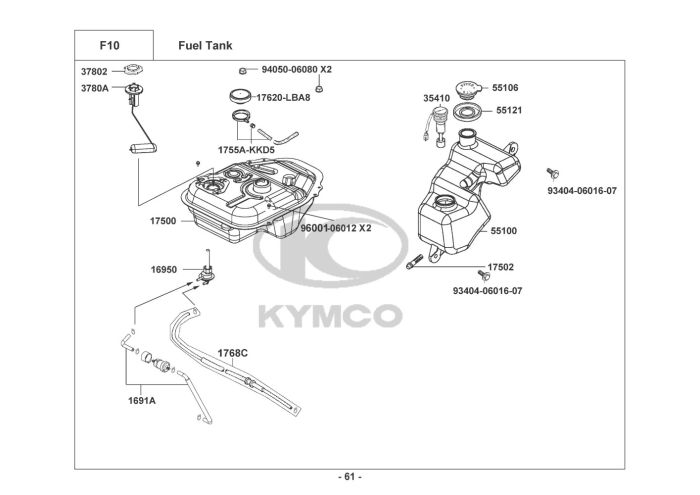 F10

Fuel Tank

37802

3780A

94050-06080 X2

17620-LBA8

1755A-KKD5

35410

55106

55121

93404-06016-07

17500

96001-06012 X2

55100

16950

17502

93404-06016-07

KYMCO

1768C

1691A

- 61 -