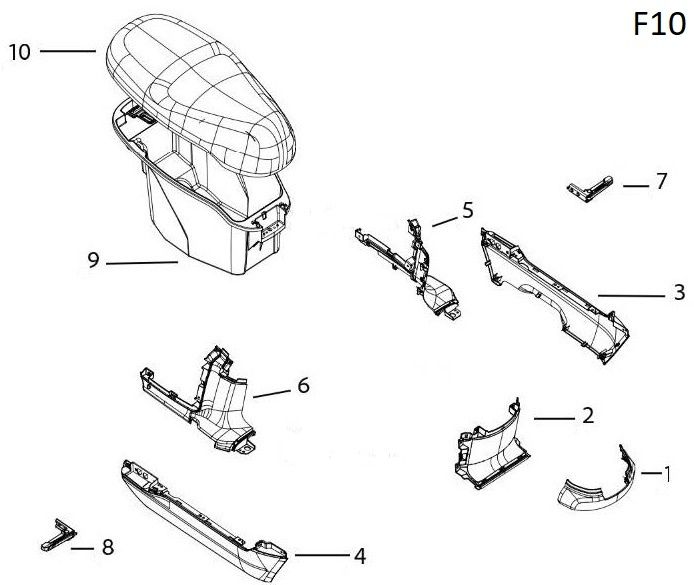 F10

10

7

5

9

3

6

2

1

8

4