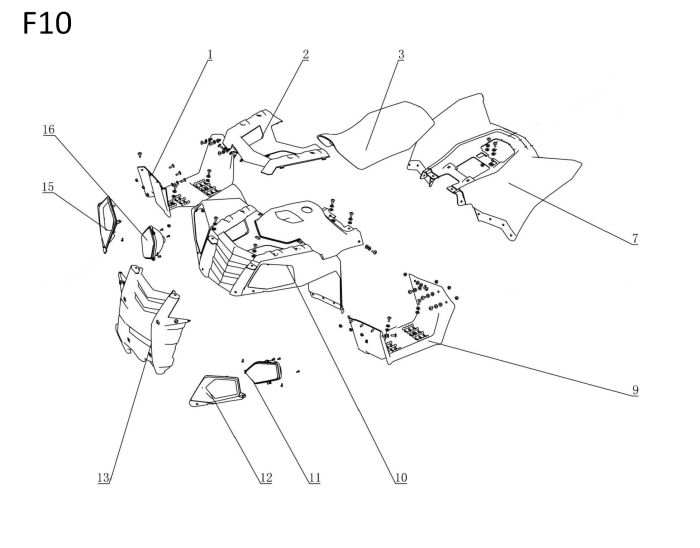 F10

1
2
3
16
15
7
9
13
12
11
10