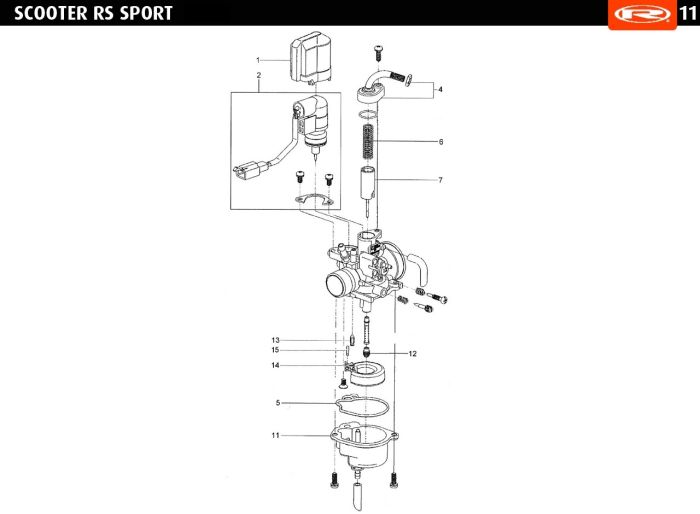 SCOOTER RS SPORT

11

1
2
4
6
7
13
15
12
14
5
11