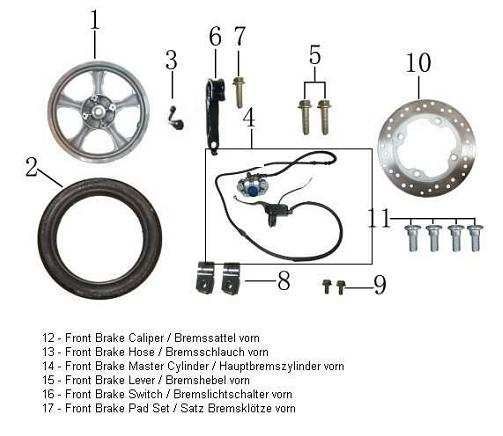 1
3
6
7
5
10
4
2
11
8
9

12 - Front Brake Caliper / Bremssattel vorn
13 - Front Brake Hose / Bremsschlauch vorn
14 - Front Brake Master Cylinder / Hauptbremszylinder vorn
15 - Front Brake Lever / Bremshebel vorn
16 - Front Brake Switch / Bremslichtschalter vorn
17 - Front Brake Pad Set / Satz Bremsklötze vorn