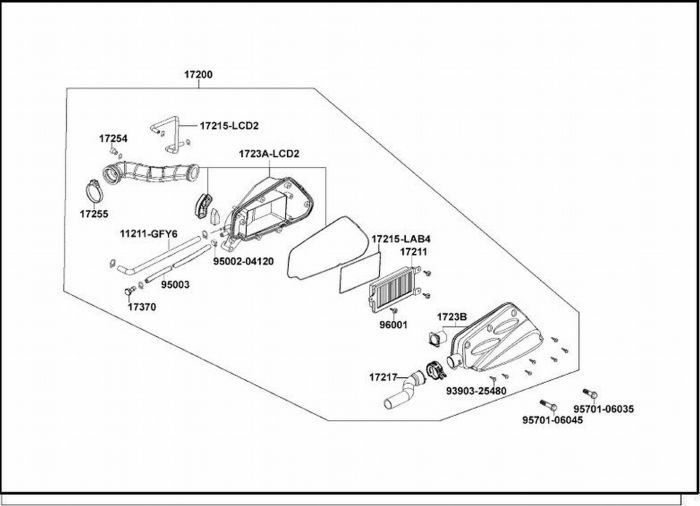 17200

17215-LCD2

17254

1723A-LCD2

17255

11211-GFY6

95002-04120

17215-LAB4

17211

95003

17370

96001

1723B

17217

93903-25480

95701-06035

95701-06045