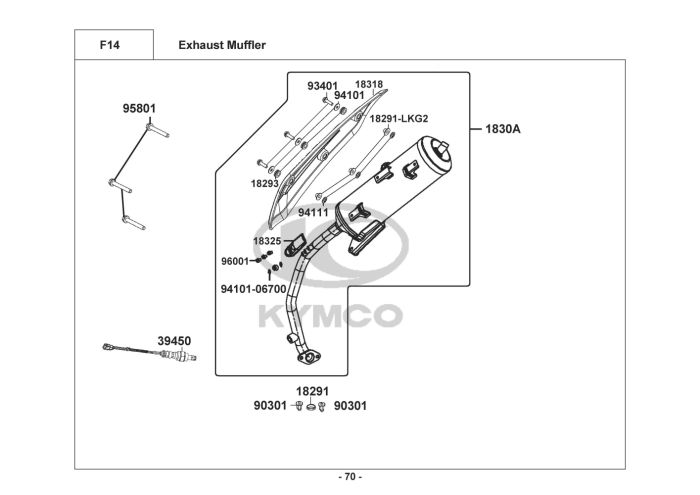 F14

Exhaust Muffler

95801

93401
18318
94101
18291-LKG2
1830A
18293
94111
18325
96001
94101-06700

KYMCO

39450

18291
90301
90301

- 70 -