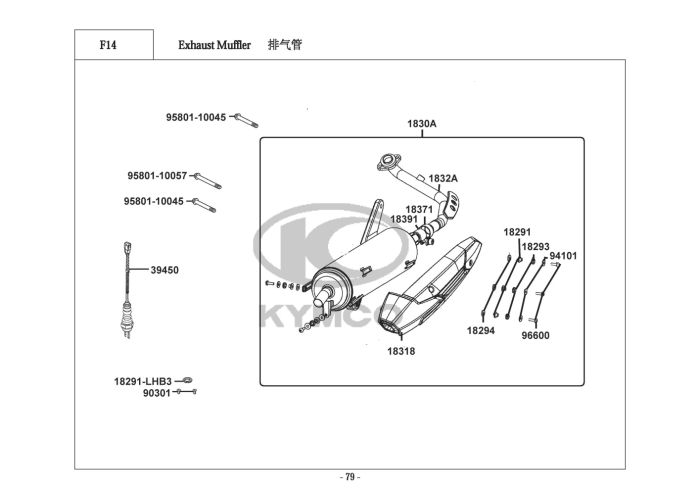 F14 Exhaust Muffler 排气管

95801-10045
95801-10057
95801-10045
39450
18291-LHB3
90301
1830A
1832A
18371
18391
18291
18293
94101
18294
96600
18318

KYMCO

- 79 -